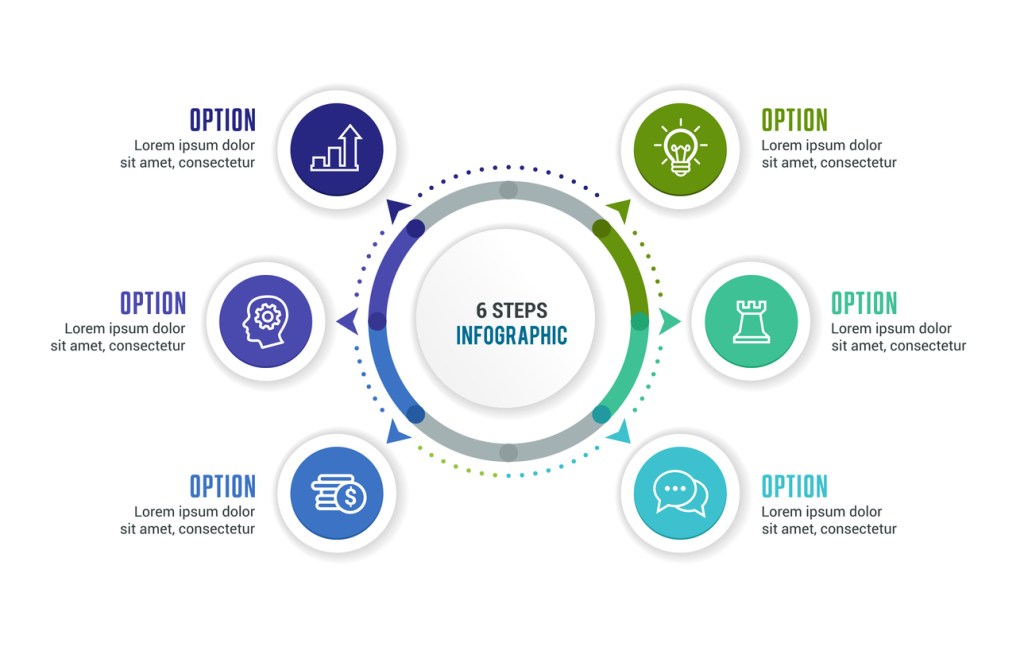 OPTION
Lorem ipsum dolor sit amet, consectetur

OPTION
Lorem ipsum dolor sit amet, consectetur

OPTION
Lorem ipsum dolor sit amet, consectetur

6 STEPS
INFOGRAPHIC

OPTION
Lorem ipsum dolor sit amet, consectetur

OPTION
Lorem ipsum dolor sit amet, consectetur

OPTION
Lorem ipsum dolor sit amet, consectetur